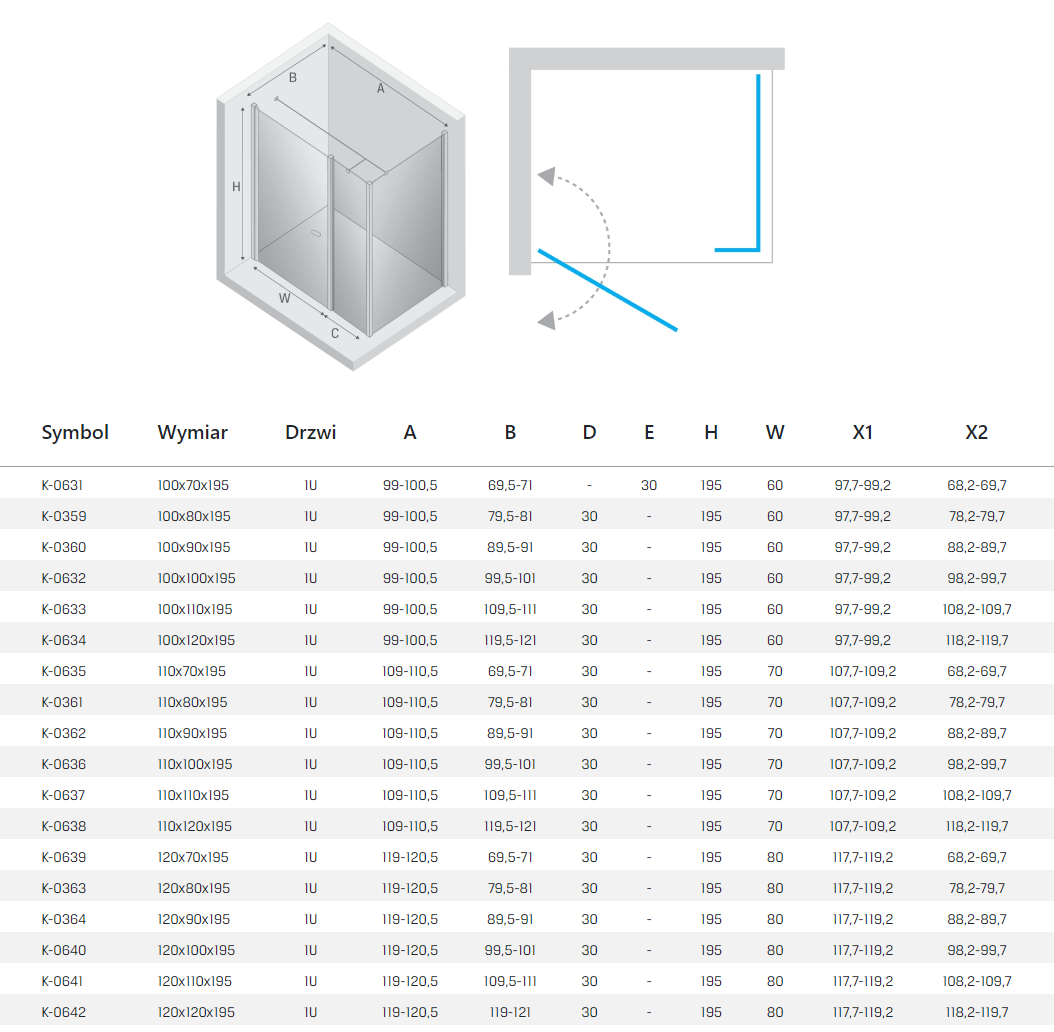 B
A
H
W
C

| Symbol | Wymiar | Drzwi | A | B | D | E | H | W | X1 | X2 |
|---|---|---|---|---|---|---|---|---|---|---|
| K-0631 | 100x70x195 | 1U | 99-100,5 | 69,5-71 | - | 30 | 195 | 60 | 97,7-99,2 | 68,2-69,7 |
| K-0359 | 100x80x195 | 1U | 99-100,5 | 79,5-81 | 30 | - | 195 | 60 | 97,7-99,2 | 78,2-79,7 |
| K-0360 | 100x90x195 | 1U | 99-100,5 | 89,5-91 | 30 | - | 195 | 60 | 97,7-99,2 | 88,2-89,7 |
| K-0632 | 100x100x195 | 1U | 99-100,5 | 99,5-101 | 30 | - | 195 | 60 | 97,7-99,2 | 98,2-99,7 |
| K-0633 | 100x110x195 | 1U | 99-100,5 | 109,5-111 | 30 | - | 195 | 60 | 97,7-99,2 | 108,2-109,7 |
| K-0634 | 100x120x195 | 1U | 99-100,5 | 119,5-121 | 30 | - | 195 | 60 | 97,7-99,2 | 118,2-119,7 |
| K-0635 | 110x70x195 | 1U | 109-110,5 | 69,5-71 | 30 | - | 195 | 70 | 107,7-109,2 | 68,2-69,7 |
| K-0361 | 110x80x195 | 1U | 109-110,5 | 79,5-81 | 30 | - | 195 | 70 | 107,7-109,2 | 78,2-79,7 |
| K-0362 | 110x90x195 | 1U | 109-110,5 | 89,5-91 | 30 | - | 195 | 70 | 107,7-109,2 | 88,2-89,7 |
| K-0636 | 110x100x195 | 1U | 109-110,5 | 99,5-101 | 30 | - | 195 | 70 | 107,7-109,2 | 98,2-99,7 |
| K-0637 | 110x110x195 | 1U | 109-110,5 | 109,5-111 | 30 | - | 195 | 70 | 107,7-109,2 | 108,2-109,7 |
| K-0638 | 110x120x195 | 1U | 109-110,5 | 119,5-121 | 30 | - | 195 | 70 | 107,7-109,2 | 118,2-119,7 |
| K-0639 | 120x70x195 | 1U | 119-120,5 | 69,5-71 | 30 | - | 195 | 80 | 117,7-119,2 | 68,2-69,7 |
| K-0363 | 120x80x195 | 1U | 119-120,5 | 79,5-81 | 30 | - | 195 | 80 | 117,7-119,2 | 78,2-79,7 |
| K-0364 | 120x90x195 | 1U | 119-120,5 | 89,5-91 | 30 | - | 195 | 80 | 117,7-119,2 | 88,2-89,7 |
| K-0640 | 120x100x195 | 1U | 119-120,5 | 99,5-101 | 30 | - | 195 | 80 | 117,7-119,2 | 98,2-99,7 |
| K-0641 | 120x110x195 | 1U | 119-120,5 | 109,5-111 | 30 | - | 195 | 80 | 117,7-119,2 | 108,2-109,7 |
| K-0642 | 120x120x195 | 1U | 119-120,5 | 119-121 | 30 | - | 195 | 80 | 117,7-119,2 | 118,2-119,7 |